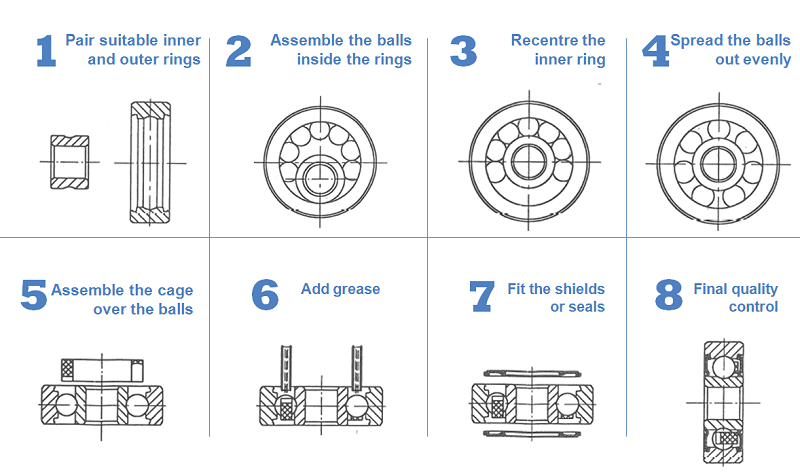 1 Pair suitable inner and outer rings

2 Assemble the balls inside the rings

3 Recentre the inner ring

4 Spread the balls out evenly

5 Assemble the cage over the balls

6 Add grease

7 Fit the shields or seals

8 Final quality control